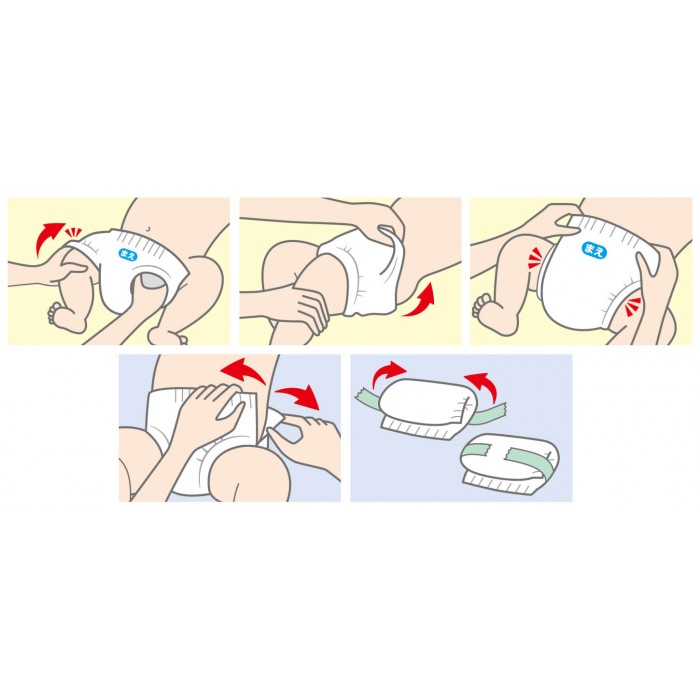 まえ

まえ